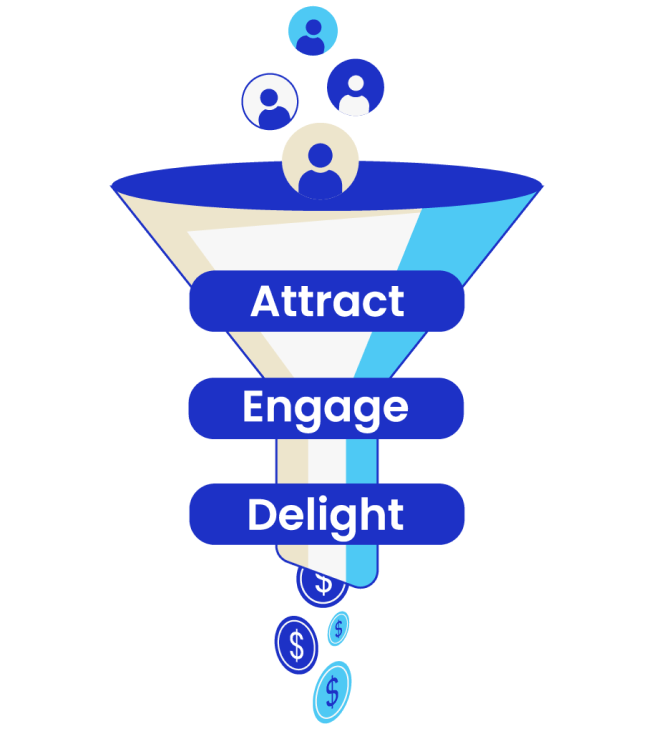 Attract
Engage
Delight
$
$
$
$